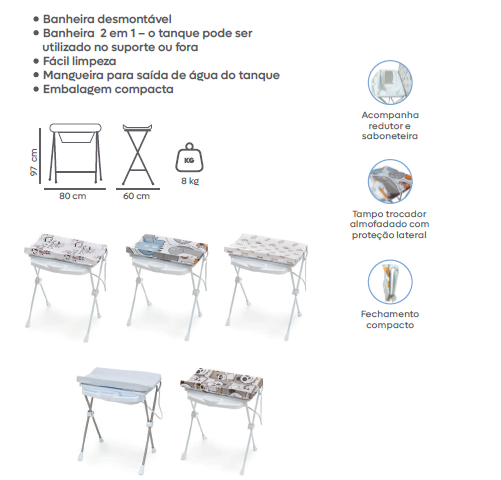 • Banheira desmontável
• Banheira 2 em 1 – o tanque pode ser utilizado no suporte ou fora
• Fácil limpeza
• Mangueira para saída de água do tanque
• Embalagem compacta

97 cm
80 cm
60 cm
KG
8 kg

Acompanha redutor e saboneteira

Tampo trocador almofadado com proteção lateral

Fechamento compacto